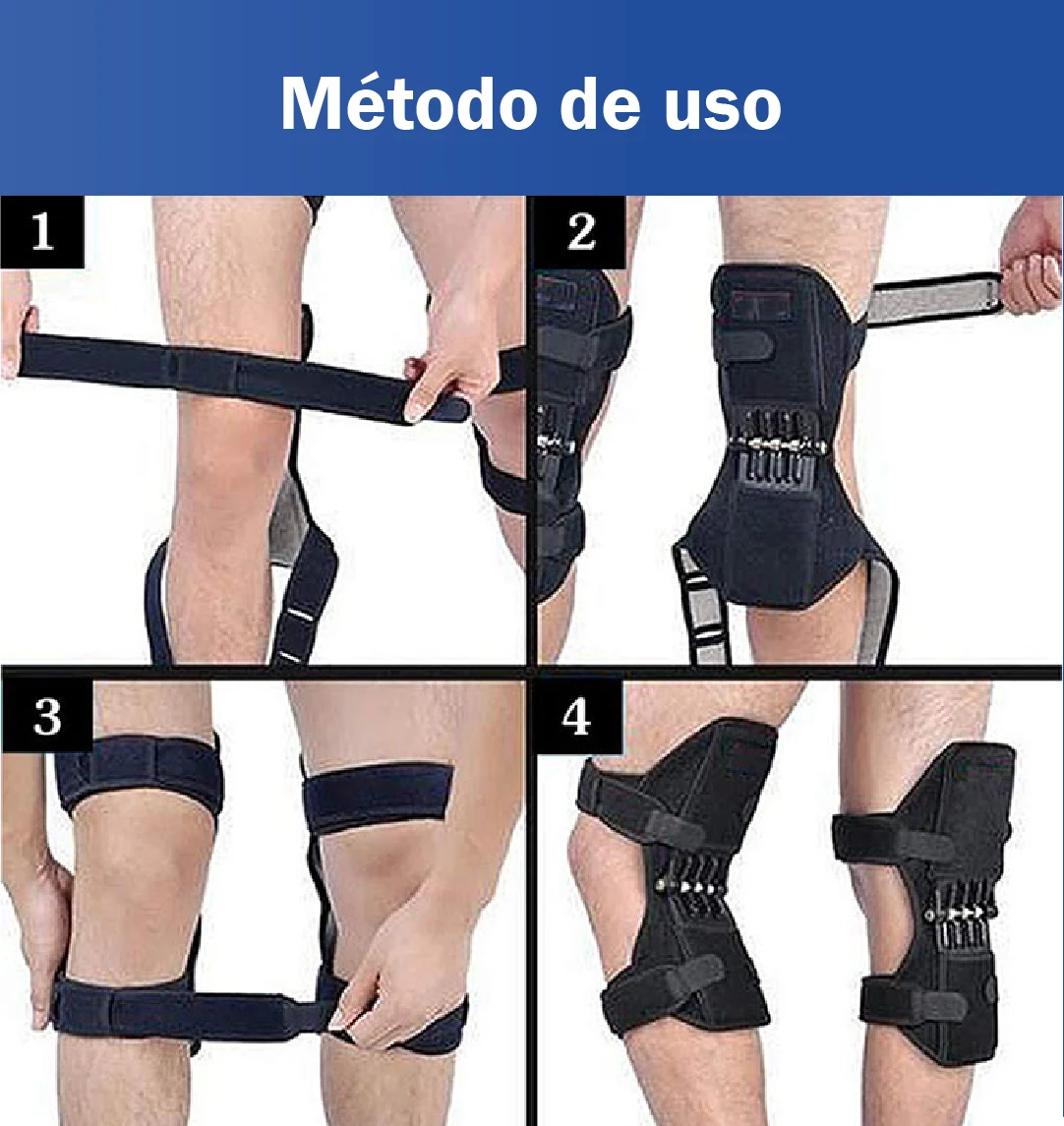 Método de uso

1

2

3

4